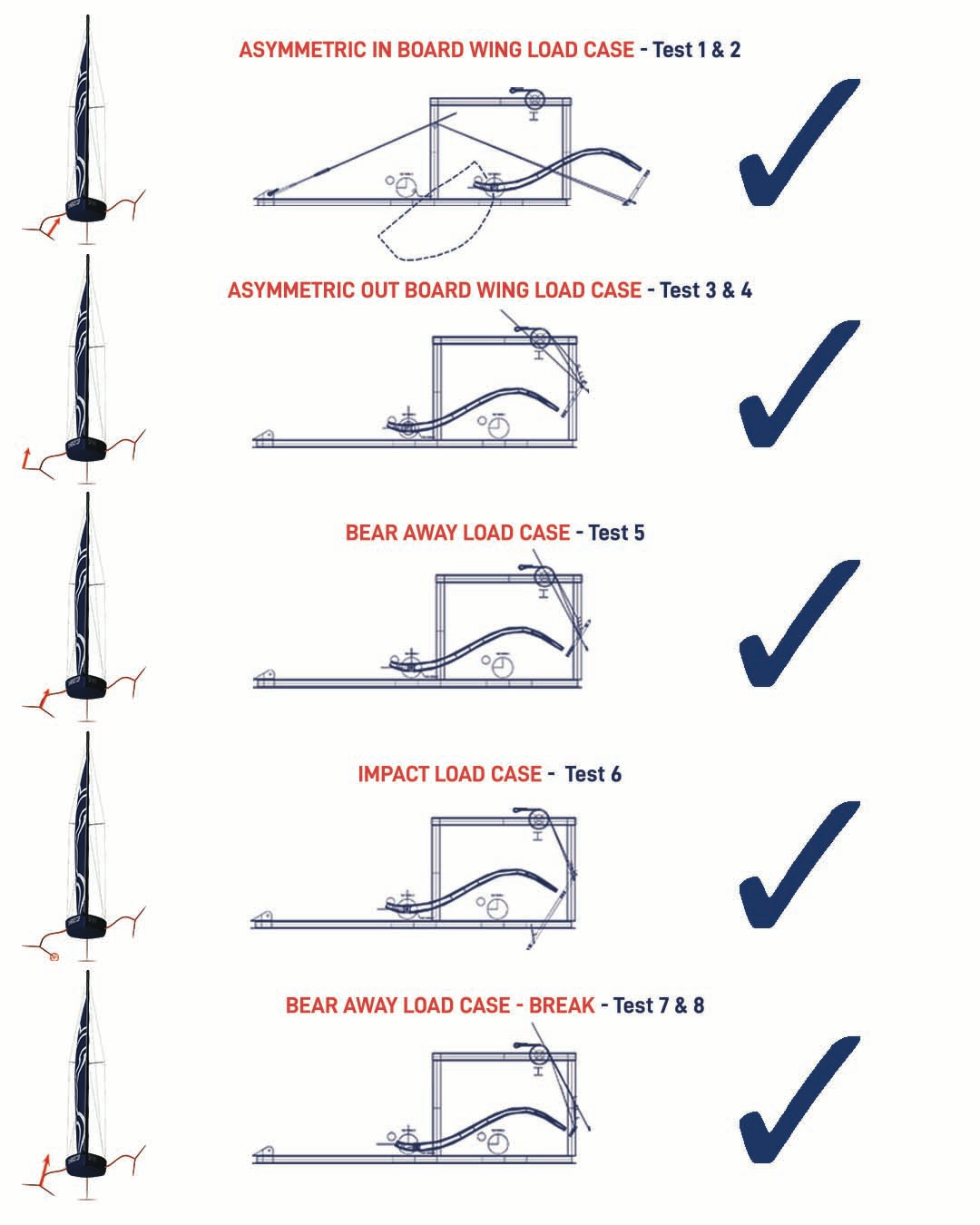 ASYMMETRIC IN BOARD WING LOAD CASE - Test 1 & 2

ASYMMETRIC OUT BOARD WING LOAD CASE - Test 3 & 4

BEAR AWAY LOAD CASE - Test 5

IMPACT LOAD CASE - Test 6

BEAR AWAY LOAD CASE - BREAK - Test 7 & 8